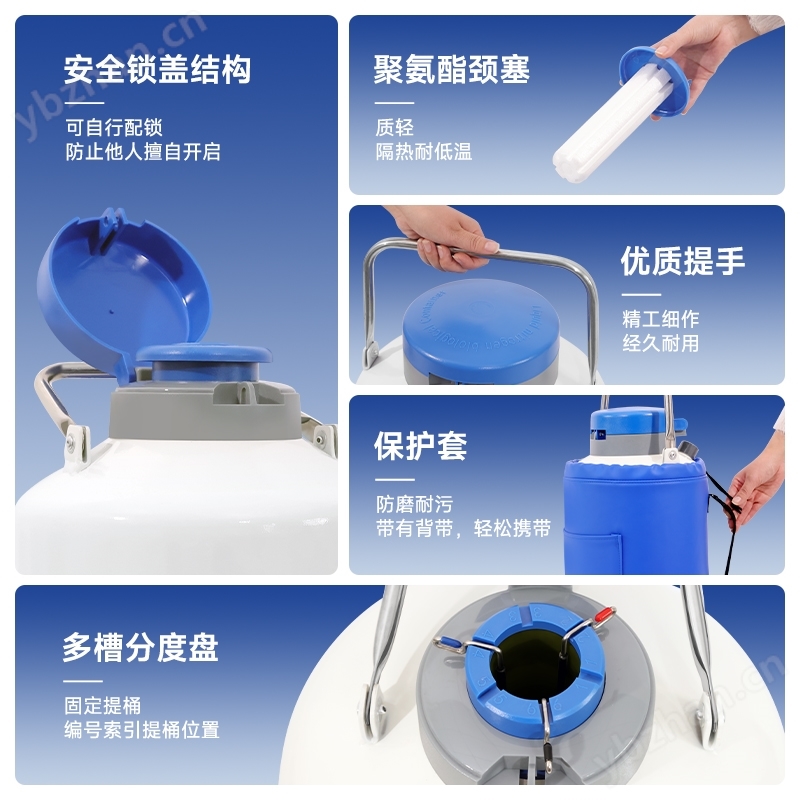 ybzhan.cn

安全锁盖结构

可自行配锁
防止他人擅自开启

聚氨酯颈塞

质轻
隔热耐低温

优质提手

精工细作
经久耐用

保护套

防磨耐污
带有背带，轻松携带

多槽分度盘

固定提桶
编号索引提桶位置

ybzhan.cn