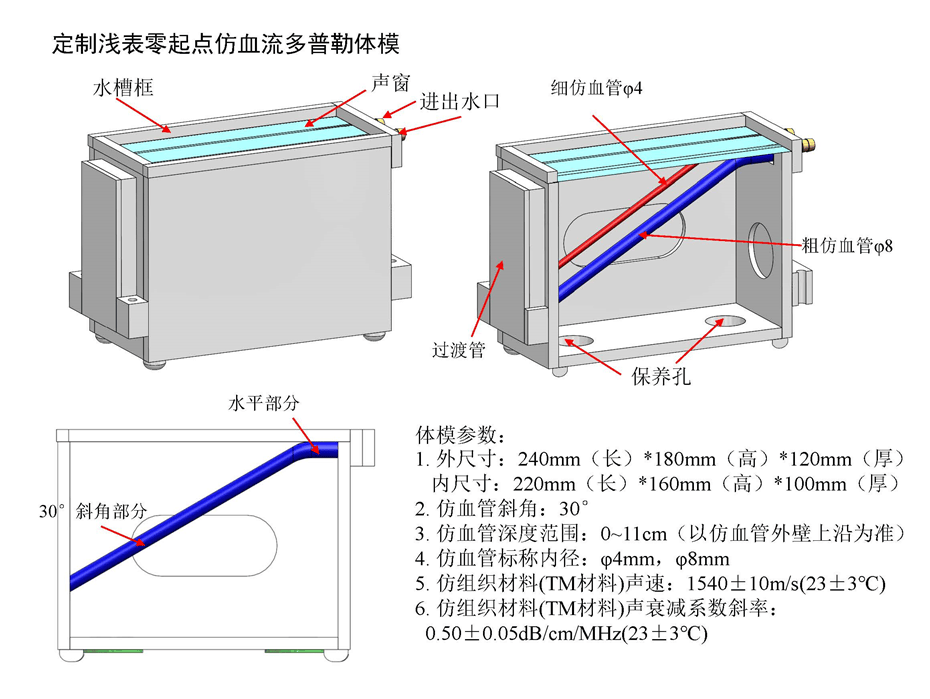 定制浅表零起点仿血流多普勒体模

水槽框
声窗
进出水口

细仿血管φ4
粗仿血管φ8
过渡管
保养孔

水平部分
30° 斜角部分

体模参数：
1. 外尺寸：240mm（长）*180mm（高）*120mm（厚）
内尺寸：220mm（长）*160mm（高）*100mm（厚）
2. 仿血管斜角：30°
3. 仿血管深度范围：0~11cm（以仿血管外壁上沿为准）
4. 仿血管标称内径：φ4mm，φ8mm
5. 仿组织材料(TM材料)声速：1540±10m/s(23±3℃)
6. 仿组织材料(TM材料)声衰减系数斜率：
0.50±0.05dB/cm/MHz(23±3℃)